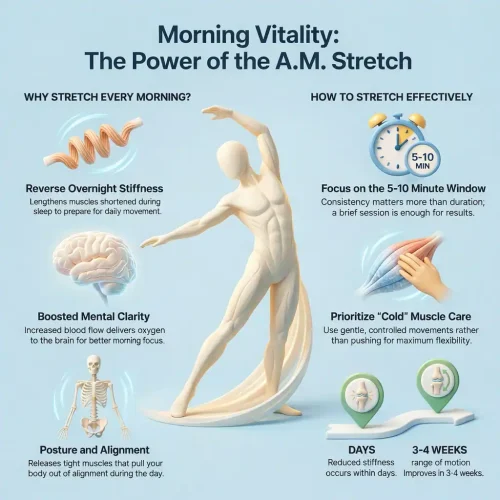 Morning Vitality:
The Power of the A.M. Stretch

WHY STRETCH EVERY MORNING?

Reverse Overnight Stiffness
Lengthens muscles shortened during sleep to prepare for daily movement.

Boosted Mental Clarity
Increased blood flow delivers oxygen to the brain for better morning focus.

Posture and Alignment
Releases tight muscles that pull your body out of alignment during the day.

HOW TO STRETCH EFFECTIVELY

5-10 MIN

Focus on the 5-10 Minute Window
Consistency matters more than duration; a brief session is enough for results.

Prioritize "Cold" Muscle Care
Use gentle, controlled movements rather than pushing for maximum flexibility.

DAYS
Reduced stiffness occurs within days.

3-4 WEEKS
range of motion Improves in 3-4 weeks.